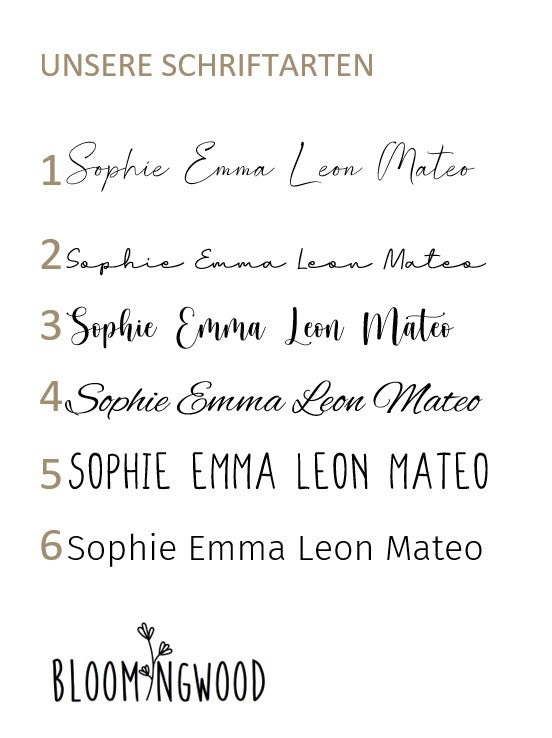 UNSERE SCHRIFTARTEN

1 Sophie Emma Leon Mateo

2 Sophie Emma Leon Mateo

3 Sophie Emma Leon Mateo

4 Sophie Emma Leon Mateo

5 SOPHIE EMMA LEON MATEO

6 Sophie Emma Leon Mateo

BLOOMINGWOOD